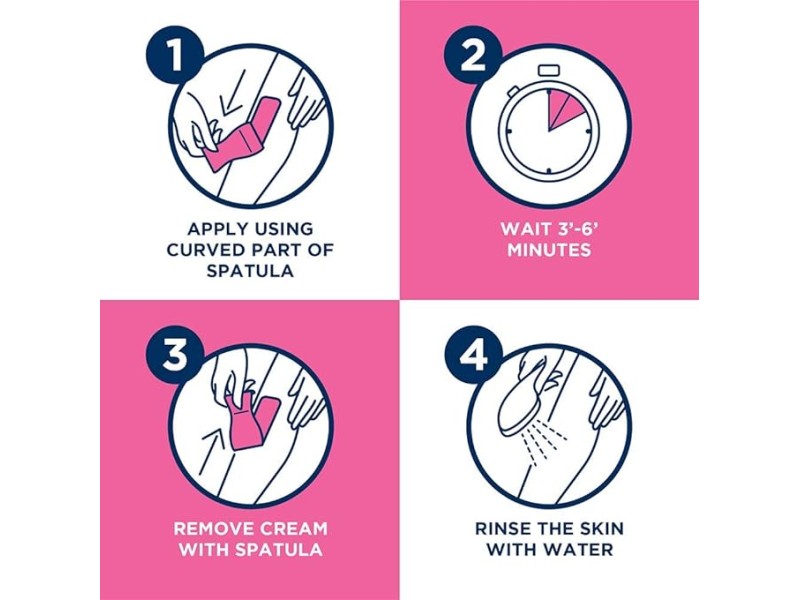 1

APPLY USING CURVED PART OF SPATULA

2

WAIT 3'-6' MINUTES

3

REMOVE CREAM WITH SPATULA

4

RINSE THE SKIN WITH WATER