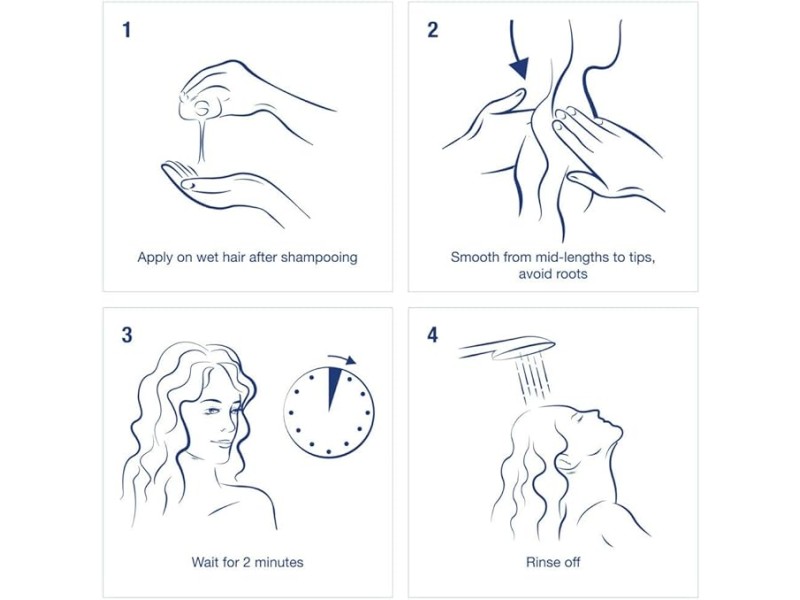 1

Apply on wet hair after shampooing

2

Smooth from mid-lengths to tips, avoid roots

3

Wait for 2 minutes

4

Rinse off